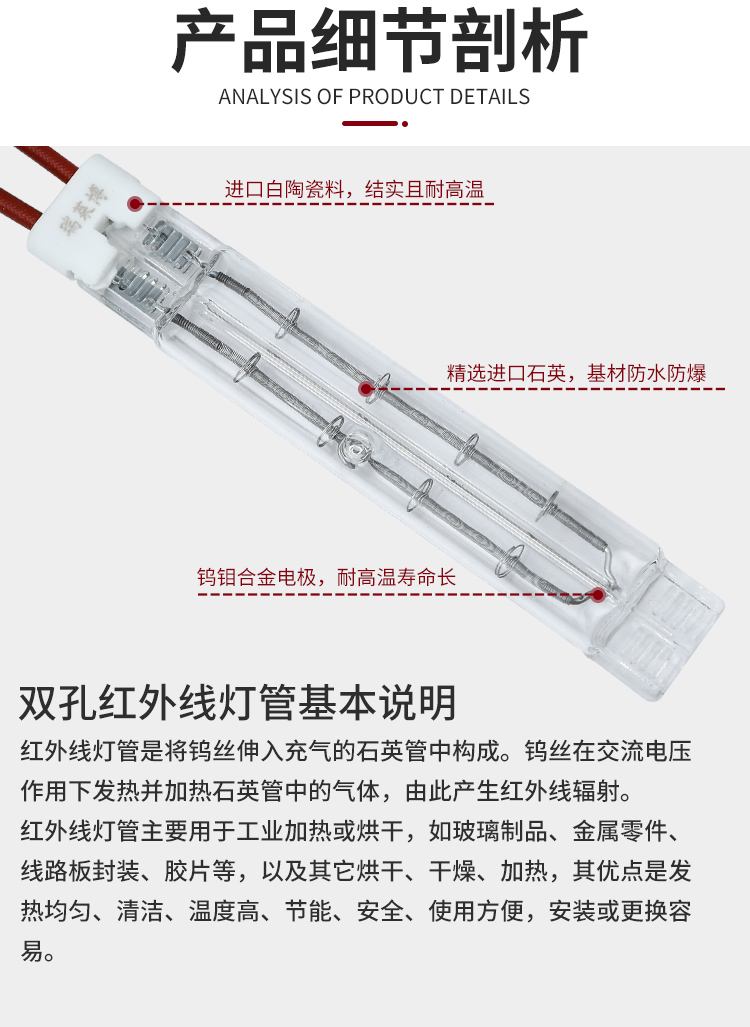 产品细节剖析
ANALYSIS OF PRODUCT DETAILS

瑞莱博

进口白陶瓷料，结实且耐高温

精选进口石英，基材防水防爆

钨钼合金电极，耐高温寿命长

双孔红外线灯管基本说明
红外线灯管是将钨丝伸入充气的石英管中构成。钨丝在交流电压作用下发热并加热石英管中的气体，由此产生红外线辐射。
红外线灯管主要用于工业加热或烘干，如玻璃制品、金属零件、线路板封装、胶片等，以及其它烘干、干燥、加热，其优点是发热均匀、清洁、温度高、节能、安全、使用方便，安装或更换容易。